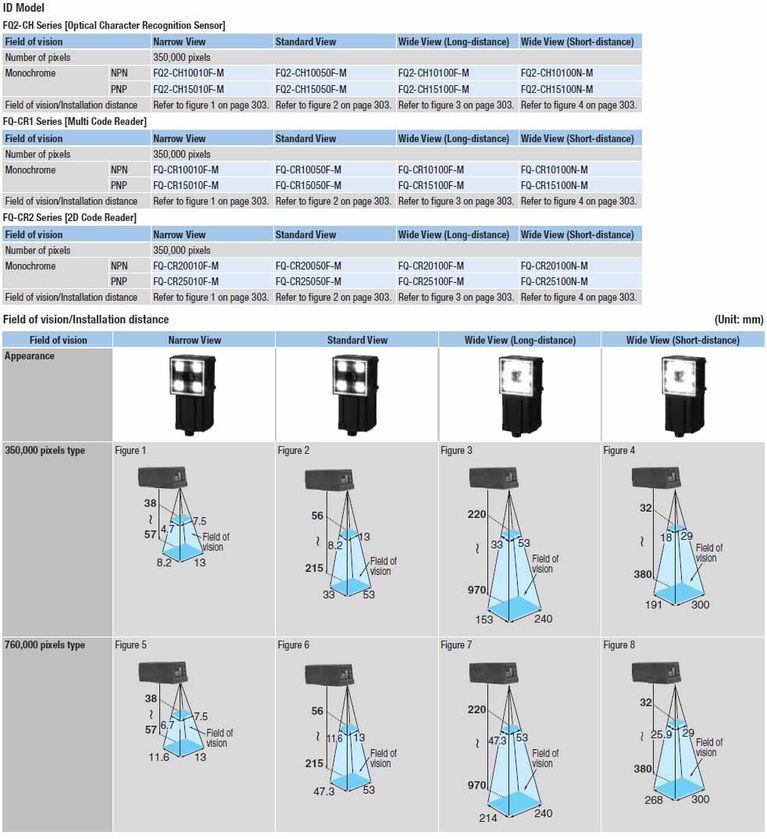 ID Model

FQ2-CH Series [Optical Character Recognition Sensor]

| Field of vision | | Narrow View | Standard View | Wide View (Long-distance) | Wide View (Short-distance) |
|---|---|---|---|---|---|
| Number of pixels | | 350,000 pixels | | | |
| Monochrome | NPN | FQ2-CH10010F-M | FQ2-CH10050F-M | FQ2-CH10100F-M | FQ2-CH10100N-M |
| | PNP | FQ2-CH15010F-M | FQ2-CH15050F-M | FQ2-CH15100F-M | FQ2-CH15100N-M |
| Field of vision/Installation distance | | Refer to figure 1 on page 303. | Refer to figure 2 on page 303. | Refer to figure 3 on page 303. | Refer to figure 4 on page 303. |

FQ-CR1 Series [Multi Code Reader]

| Field of vision | | Narrow View | Standard View | Wide View (Long-distance) | Wide View (Short-distance) |
|---|---|---|---|---|---|
| Number of pixels | | 350,000 pixels | | | |
| Monochrome | NPN | FQ-CR10010F-M | FQ-CR10050F-M | FQ-CR10100F-M | FQ-CR10100N-M |
| | PNP | FQ-CR15010F-M | FQ-CR15050F-M | FQ-CR15100F-M | FQ-CR15100N-M |
| Field of vision/Installation distance | | Refer to figure 1 on page 303. | Refer to figure 2 on page 303. | Refer to figure 3 on page 303. | Refer to figure 4 on page 303. |

FQ-CR2 Series [2D Code Reader]

| Field of vision | | Narrow View | Standard View | Wide View (Long-distance) | Wide View (Short-distance) |
|---|---|---|---|---|---|
| Number of pixels | | 350,000 pixels | | | |
| Monochrome | NPN | FQ-CR20010F-M | FQ-CR20050F-M | FQ-CR20100F-M | FQ-CR20100N-M |
| | PNP | FQ-CR25010F-M | FQ-CR25050F-M | FQ-CR25100F-M | FQ-CR25100N-M |
| Field of vision/Installation distance | | Refer to figure 1 on page 303. | Refer to figure 2 on page 303. | Refer to figure 3 on page 303. | Refer to figure 4 on page 303. |

Field of vision/Installation distance (Unit: mm)

| Field of vision | Narrow View | Standard View | Wide View (Long-distance) | Wide View (Short-distance) |
|---|---|---|---|---|
| Appearance | | | | |
| 350,000 pixels type | Figure 1 38 ~ 57 4.7 7.5 Field of vision 8.2 13 | Figure 2 56 ~ 215 8.2 13 Field of vision 33 53 | Figure 3 220 ~ 970 33 53 Field of vision 153 240 | Figure 4 32 ~ 380 18 29 Field of vision 191 300 |
| 760,000 pixels type | Figure 5 38 ~ 57 6.7 7.5 Field of vision 11.6 13 | Figure 6 56 ~ 215 11.6 13 Field of vision 47.3 53 | Figure 7 220 ~ 970 47.3 53 Field of vision 214 240 | Figure 8 32 ~ 380 25.9 29 Field of vision 268 300 |