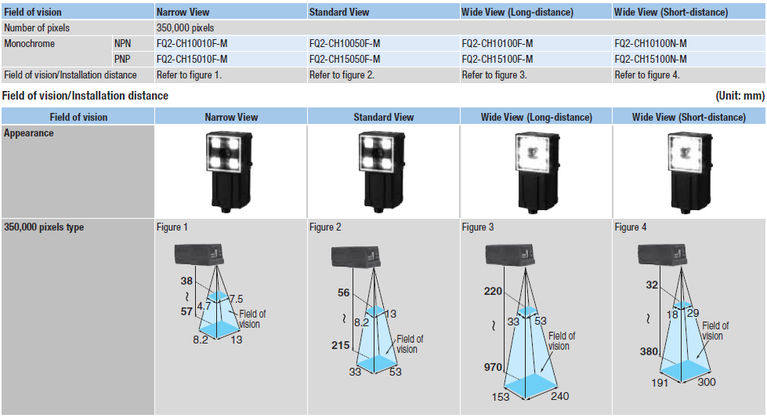 | Field of vision | | Narrow View | Standard View | Wide View (Long-distance) | Wide View (Short-distance) |
|---|---|---|---|---|---|
| Number of pixels | | 350,000 pixels | | | |
| Monochrome | NPN | FQ2-CH10010F-M | FQ2-CH10050F-M | FQ2-CH10100F-M | FQ2-CH10100N-M |
| | PNP | FQ2-CH15010F-M | FQ2-CH15050F-M | FQ2-CH15100F-M | FQ2-CH15100N-M |
| Field of vision/Installation distance | | Refer to figure 1. | Refer to figure 2. | Refer to figure 3. | Refer to figure 4. |

Field of vision/Installation distance

(Unit: mm)

| Field of vision | Narrow View | Standard View | Wide View (Long-distance) | Wide View (Short-distance) |
|---|---|---|---|---|
| Appearance | | | | |
| 350,000 pixels type | Figure 1 38 ~ 57 4.7 7.5 Field of vision 8.2 13 | Figure 2 56 ~ 215 8.2 13 Field of vision 33 53 | Figure 3 220 ~ 970 33 53 Field of vision 153 240 | Figure 4 32 ~ 380 18 29 Field of vision 191 300 |