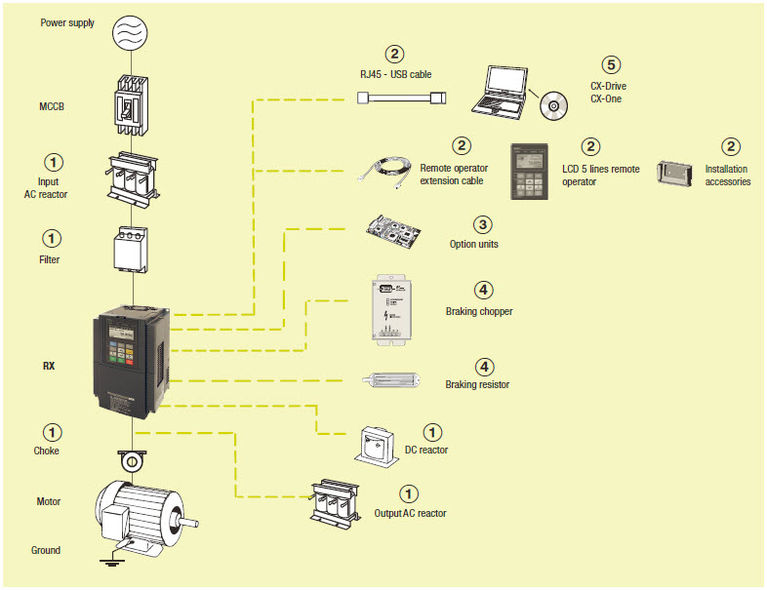 Power supply

MCCB

1
Input
AC reactor

1
Filter

RX

1
Choke

Motor

Ground

2
RJ45 - USB cable

5
CX-Drive
CX-One

2
Remote operator
extension cable

2
LCD 5 lines remote
operator

2
Installation
accessories

3
Option units

4
Braking chopper

4
Braking resistor

1
DC reactor

1
Output AC reactor