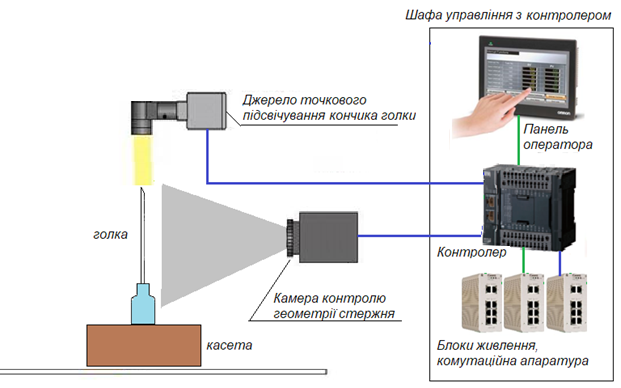 Шафа управління з контролером

Джерело точкового підсвічування кончика голки

Панель оператора

голка

Контролер

Камера контролю геометрії стержня

касета

Блоки живлення, комутаційна апаратура